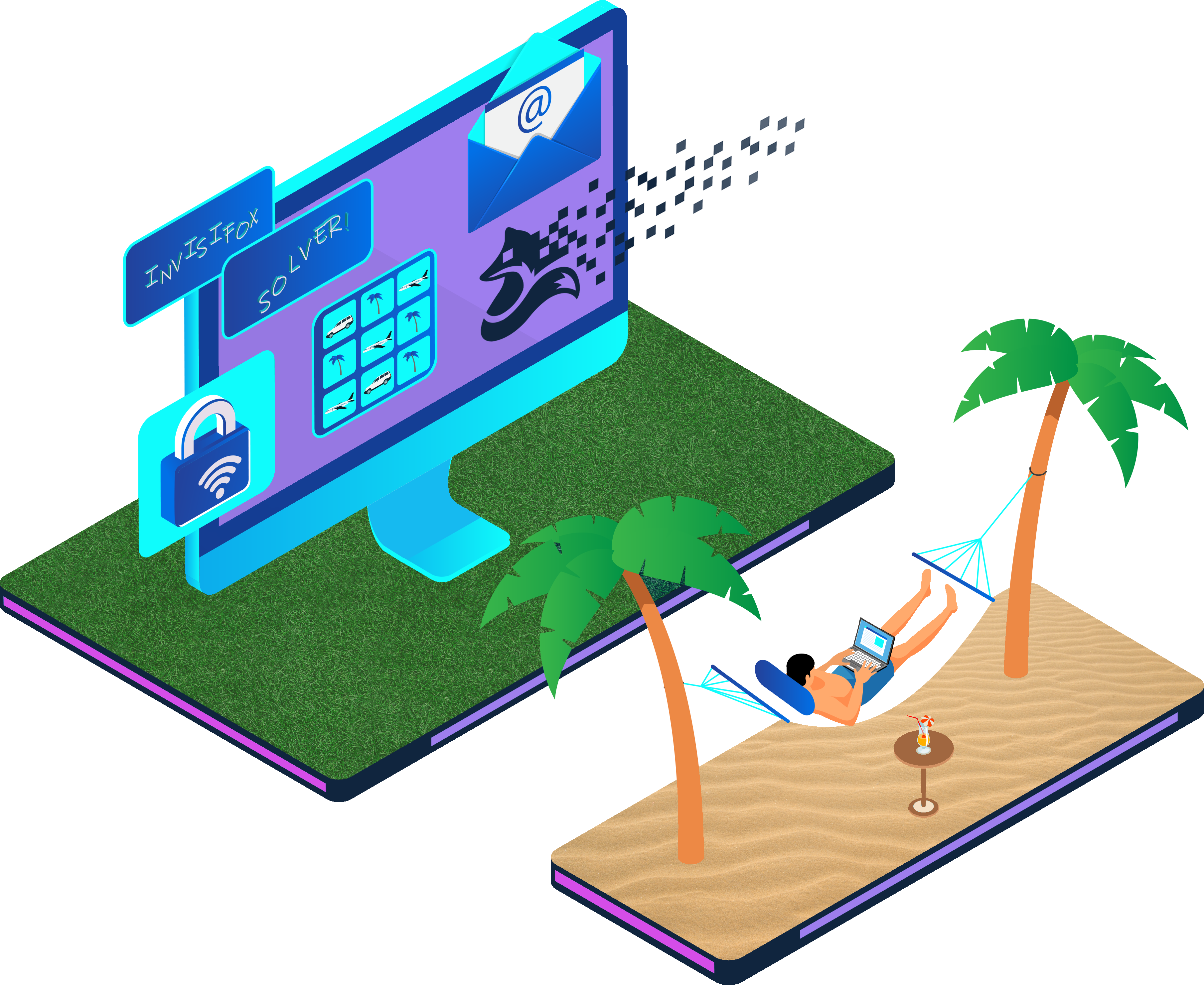 INVISIFOX

SOLVER!

@